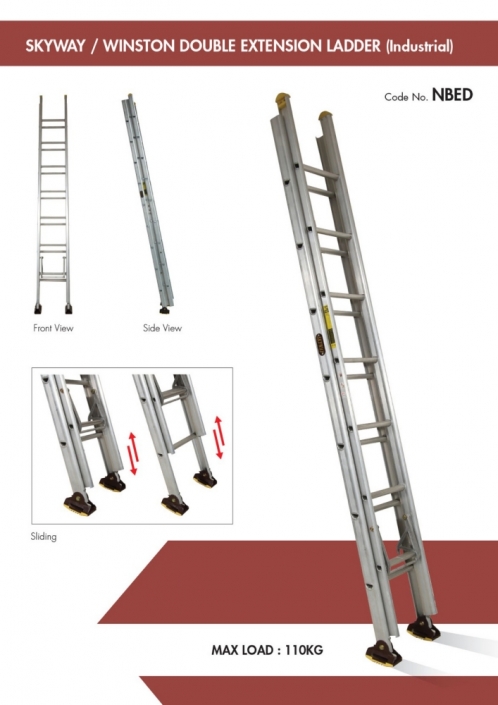 SKYWAY / WINSTON DOUBLE EXTENSION LADDER (Industrial)

Code No. NBED

Front View

Side View

Sliding

MAX LOAD : 110KG